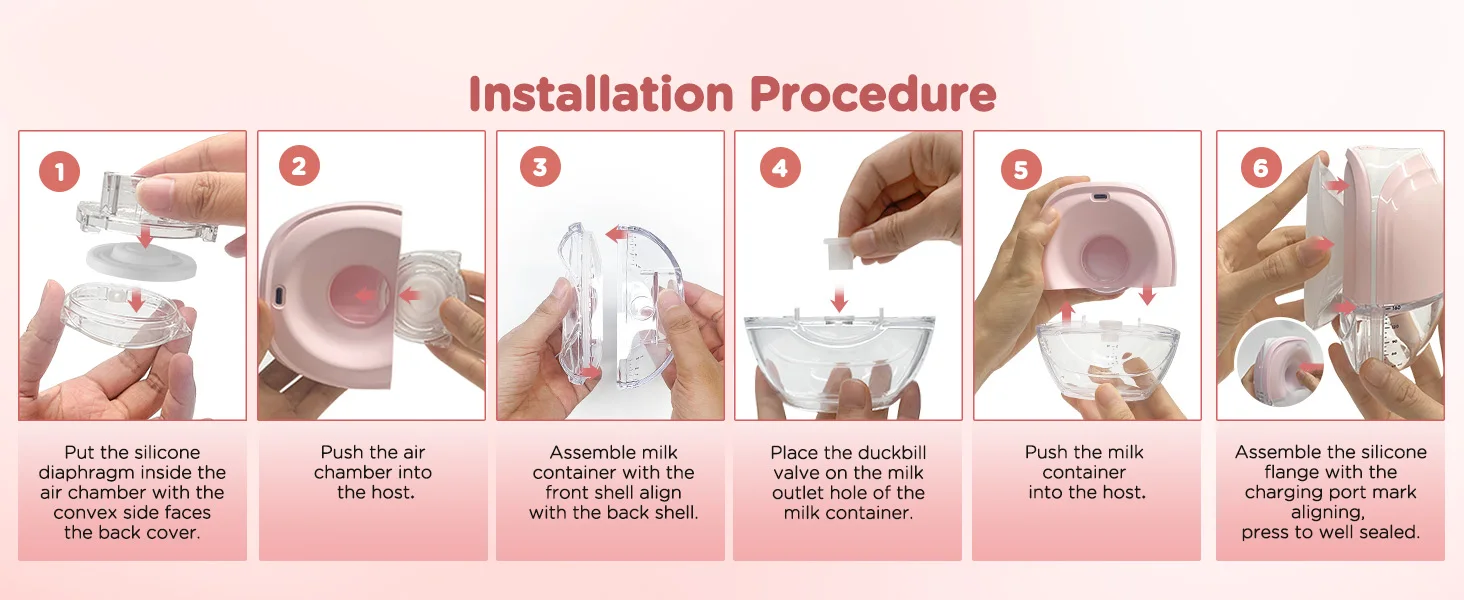 Installation Procedure

1

Put the silicone diaphragm inside the air chamber with the convex side faces the back cover.

2

Push the air chamber into the host.

3

Assemble milk container with the front shell align with the back shell.

4

Place the duckbill valve on the milk outlet hole of the milk container.

5

Push the milk container into the host.

6

Assemble the silicone flange with the charging port mark aligning, press to well sealed.